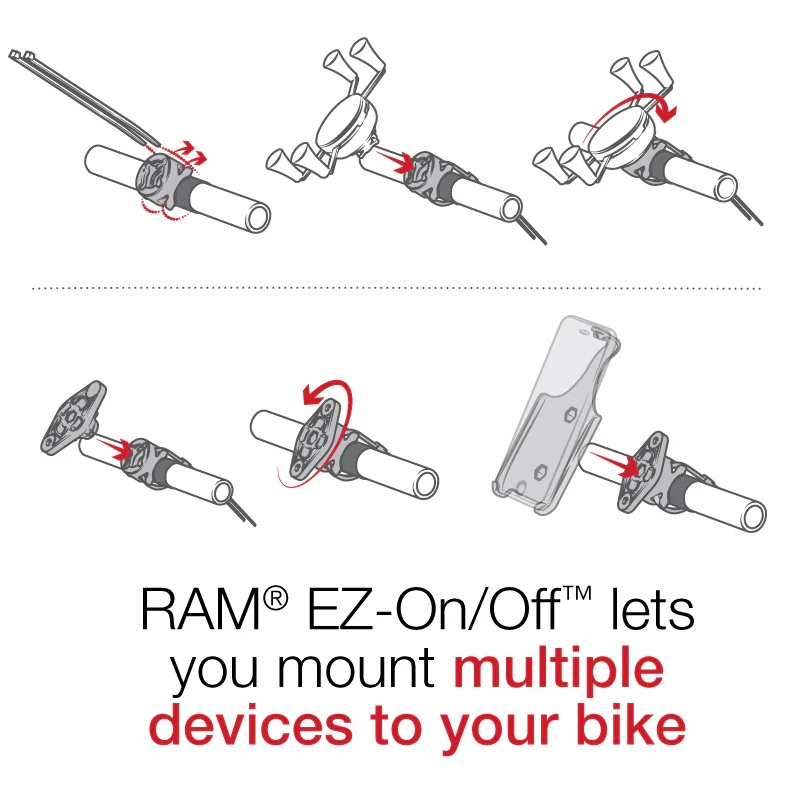 RAM® EZ-On/Off™ lets you mount multiple devices to your bike