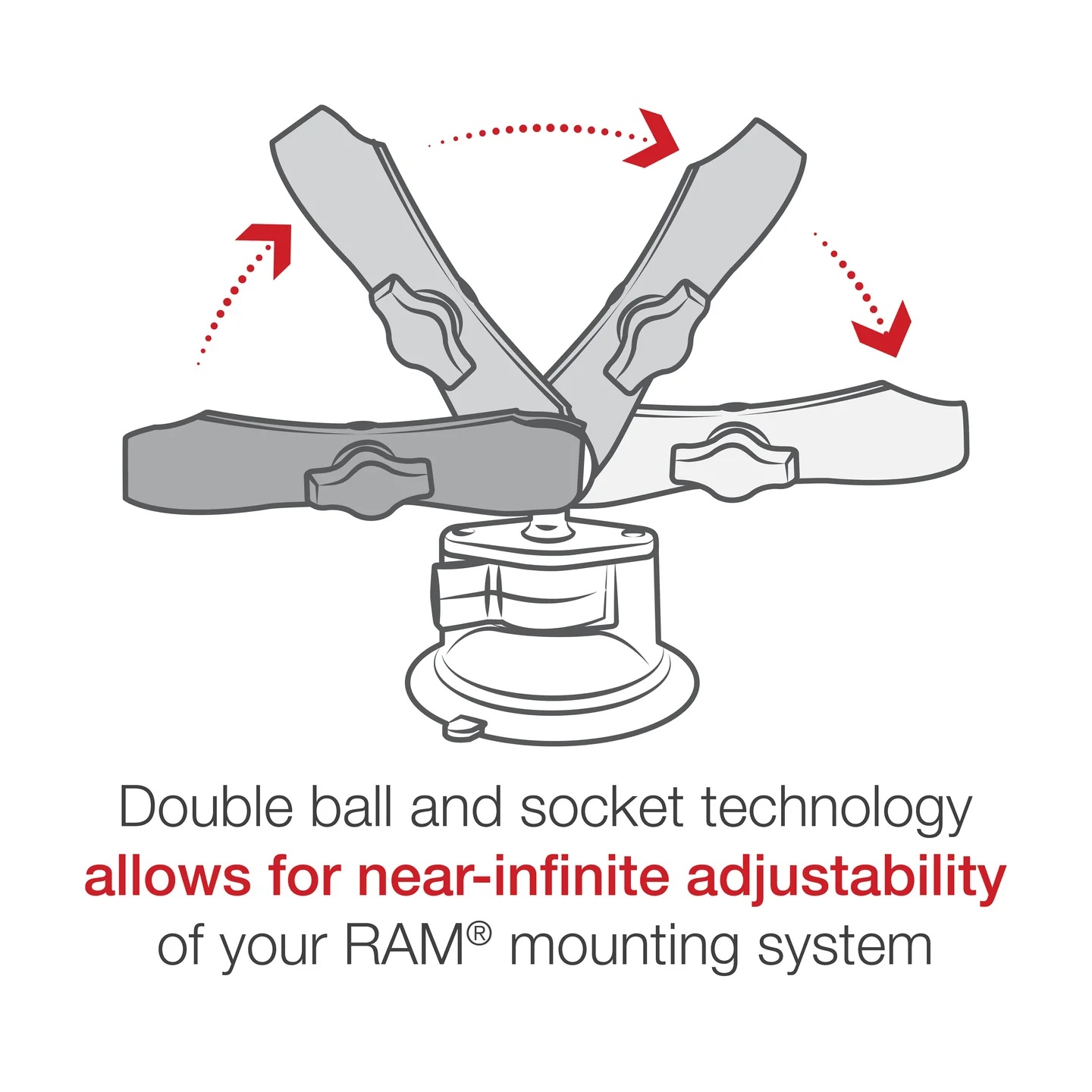 Double ball and socket technology
allows for near-infinite adjustability
of your RAM® mounting system