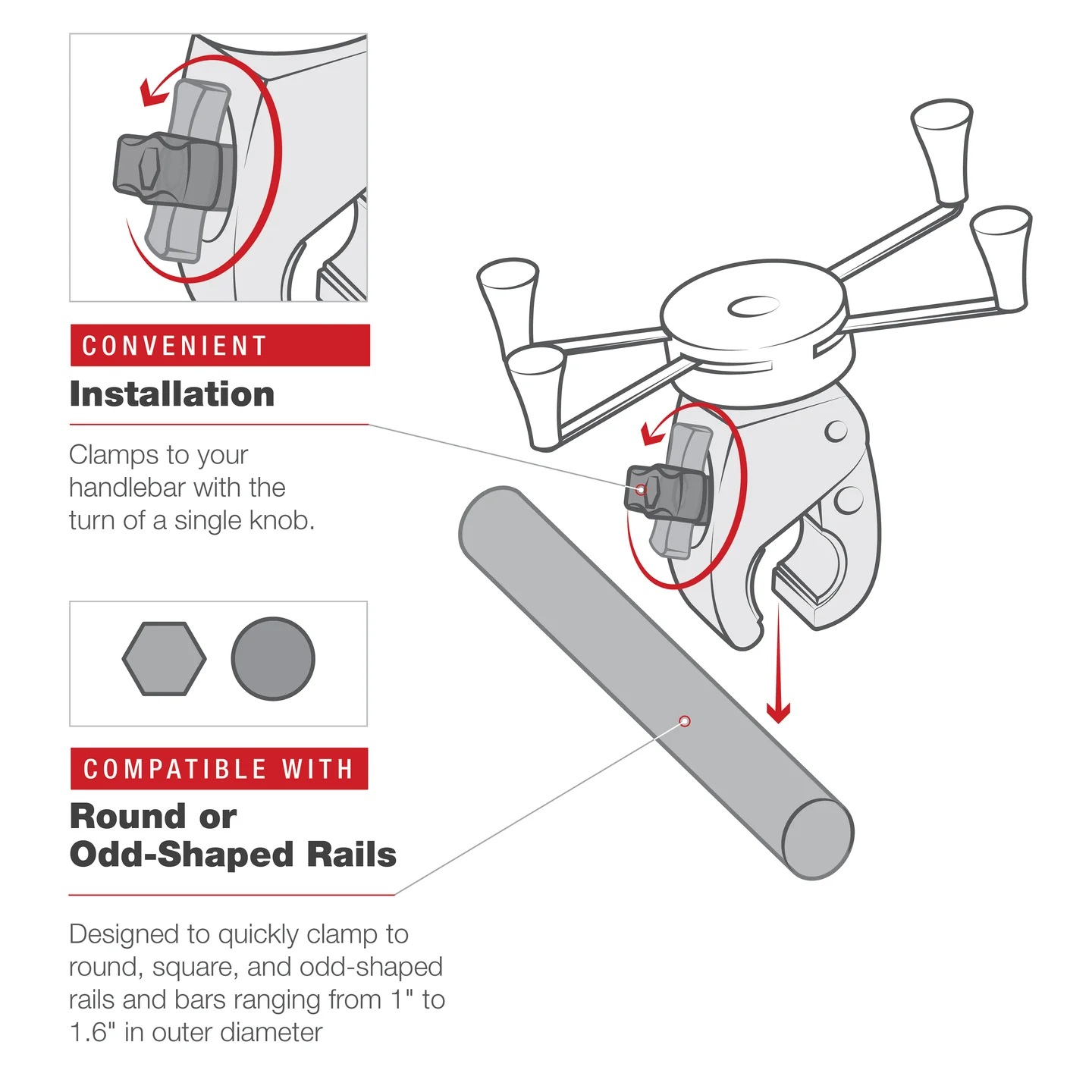 CONVENIENT

Installation

Clamps to your handlebar with the turn of a single knob.

COMPATIBLE WITH

Round or Odd-Shaped Rails

Designed to quickly clamp to round, square, and odd-shaped rails and bars ranging from 1" to 1.6" in outer diameter