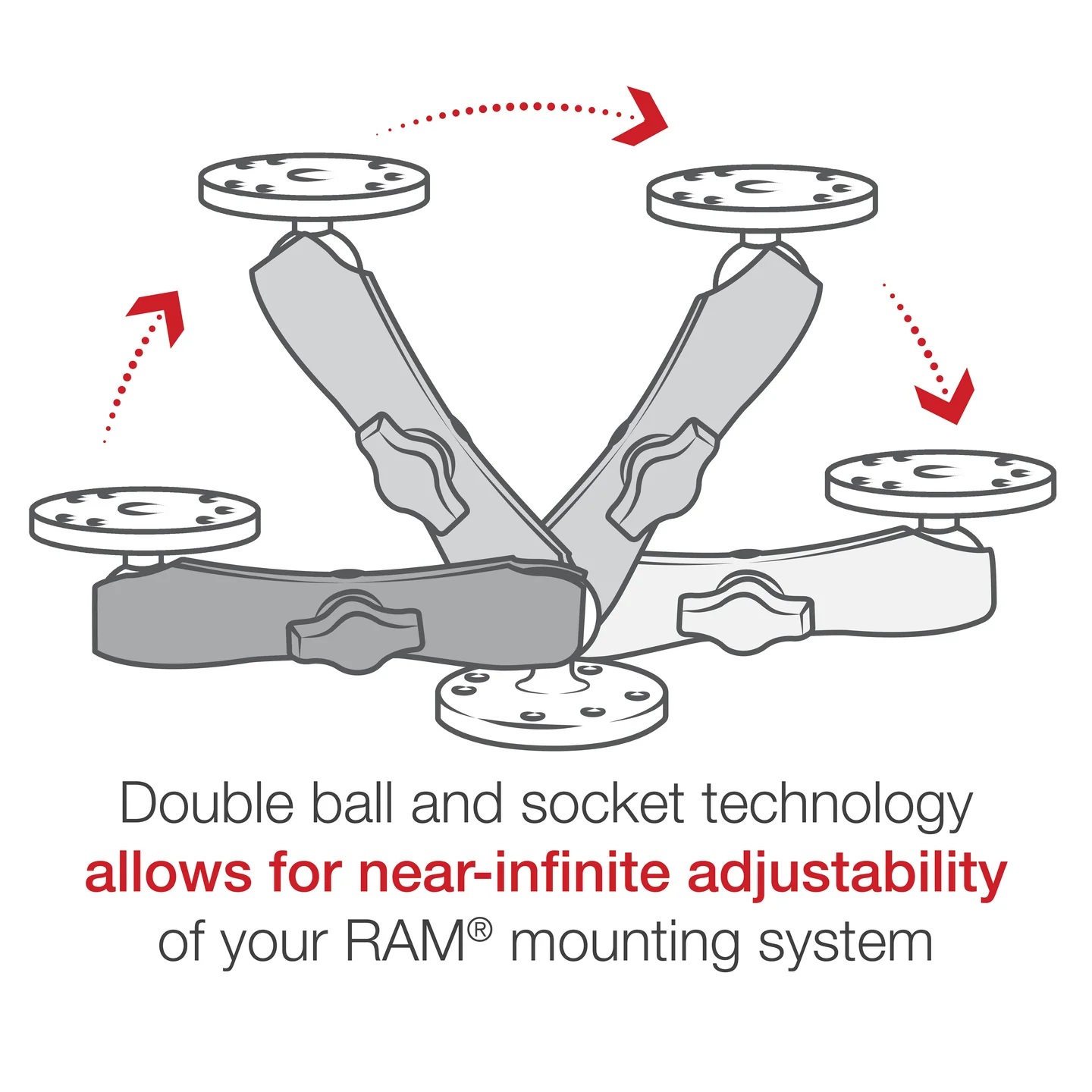 Double ball and socket technology
allows for near-infinite adjustability
of your RAM® mounting system